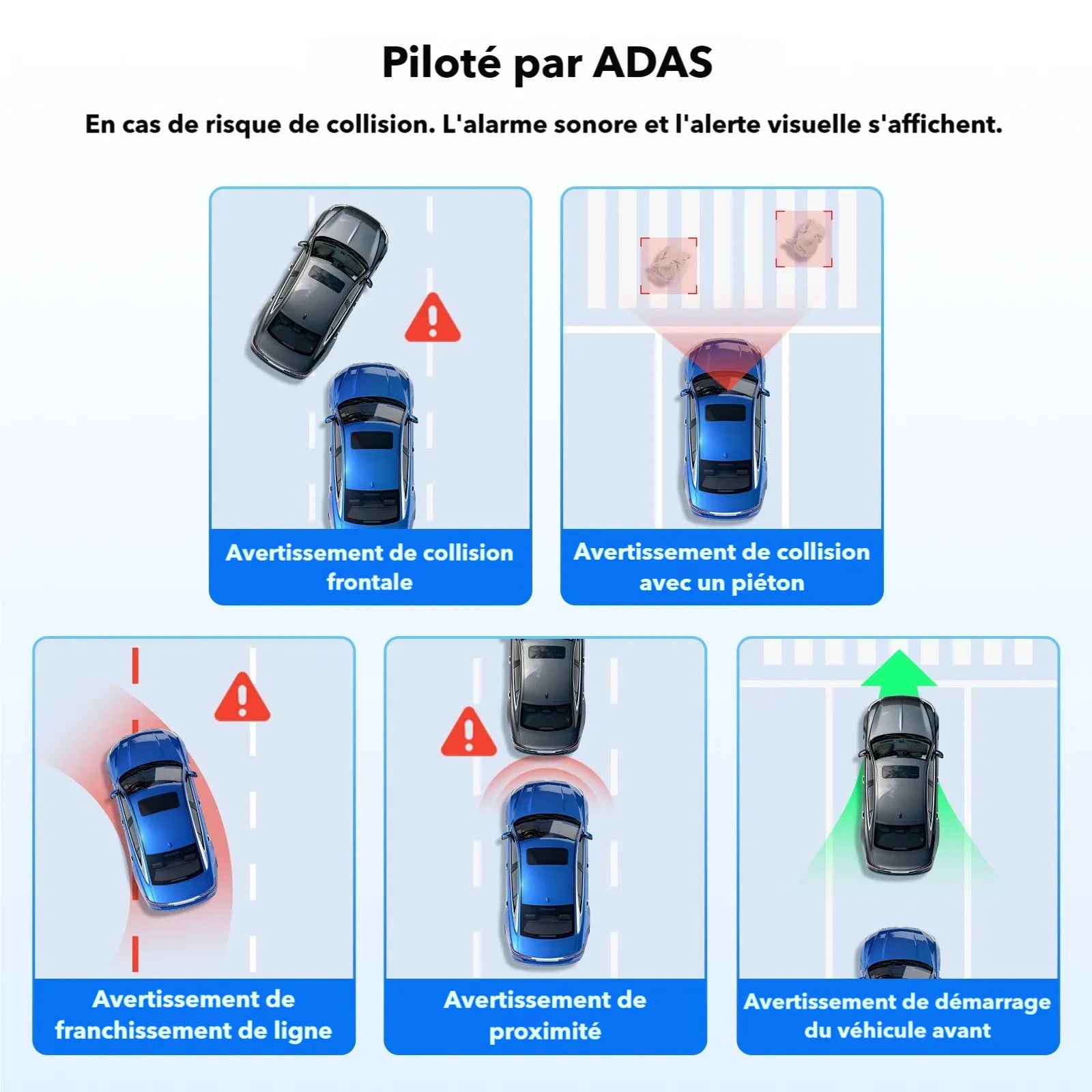 Piloté par ADAS

En cas de risque de collision. L'alarme sonore et l'alerte visuelle s'affichent.

Avertissement de collision frontale

Avertissement de collision avec un piéton

Avertissement de franchissement de ligne

Avertissement de proximité

Avertissement de démarrage du véhicule avant