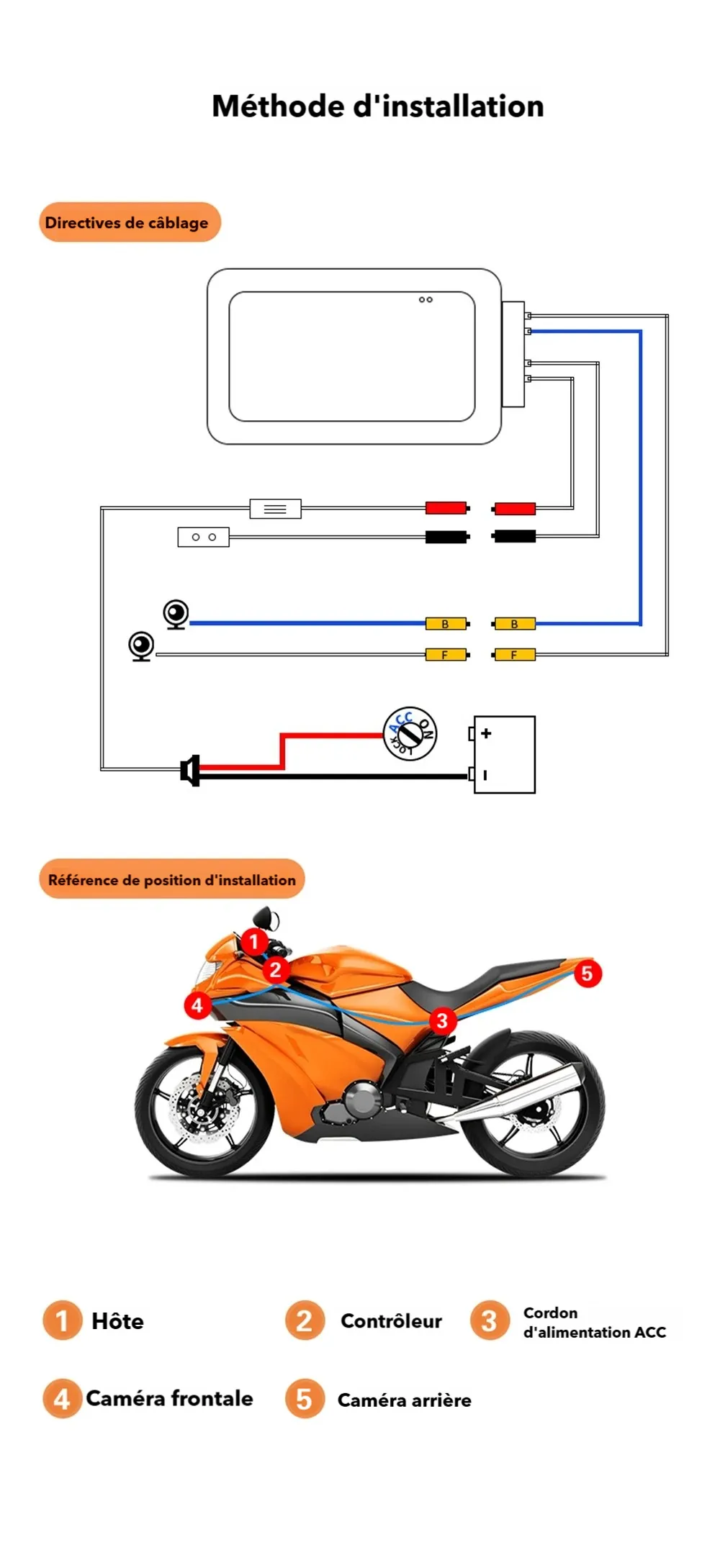 Méthode d'installation

Directives de câblage

B B

F F

ACC ON LOCK

+

-

Référence de position d'installation

1 2 3 4 5

1 Hôte

2 Contrôleur

3 Cordon d'alimentation ACC

4 Caméra frontale

5 Caméra arrière